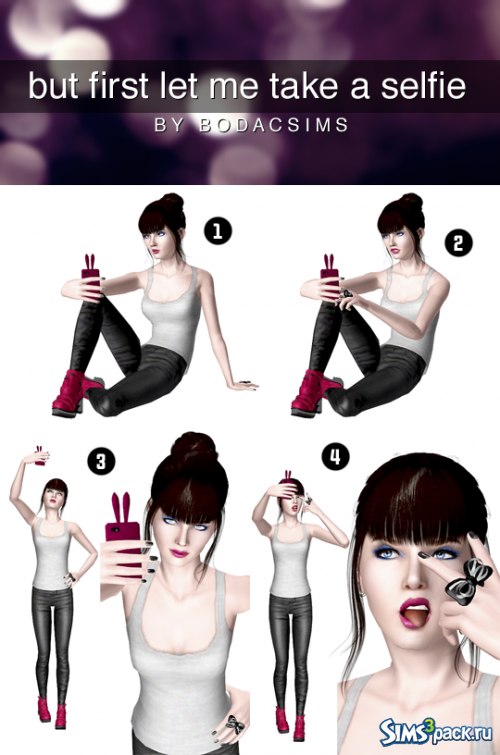 but first let me take a selfie
BY BODACSIMS

1

2

3

4

SIMS3pack.ru